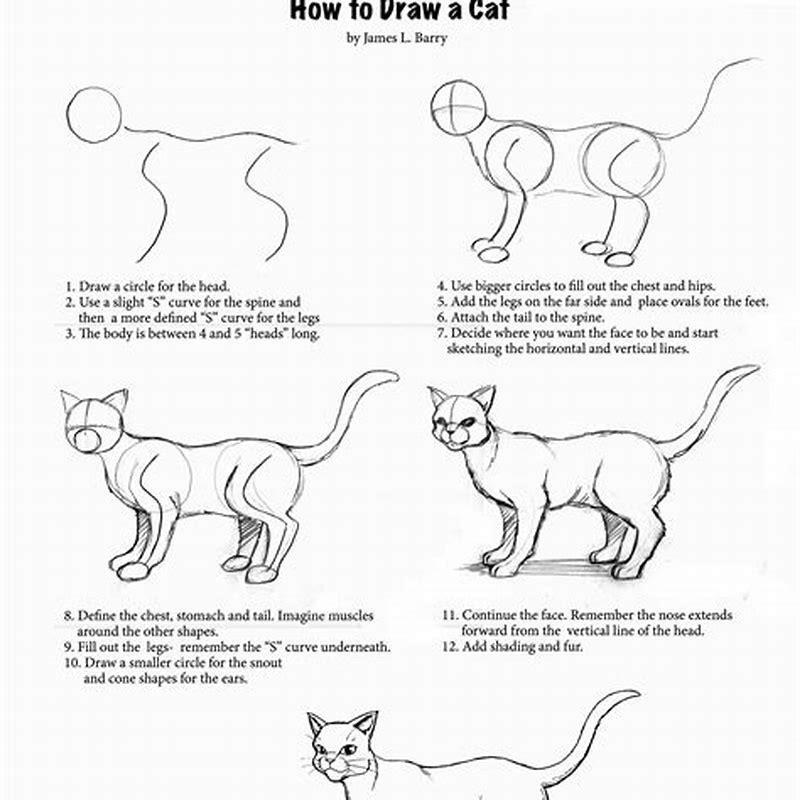 How to Draw a Cat
by James L. Barry

1. Draw a circle for the head.
2. Use a slight "S" curve for the spine and then a more defined "S" curve for the legs
3. The body is between 4 and 5 "heads" long.

4. Use bigger circles to fill out the chest and hips.
5. Add the legs on the far side and place ovals for the feet.
6. Attach the tail to the spine.
7. Decide where you want the face to be and start sketching the horizontal and vertical lines.

8. Define the chest, stomach and tail. Imagine muscles around the other shapes.
9. Fill out the legs- remember the "S" curve underneath.
10. Draw a smaller circle for the snout and cone shapes for the ears.

11. Continue the face. Remember the nose extends forward from the vertical line of the head.
12. Add shading and fur.